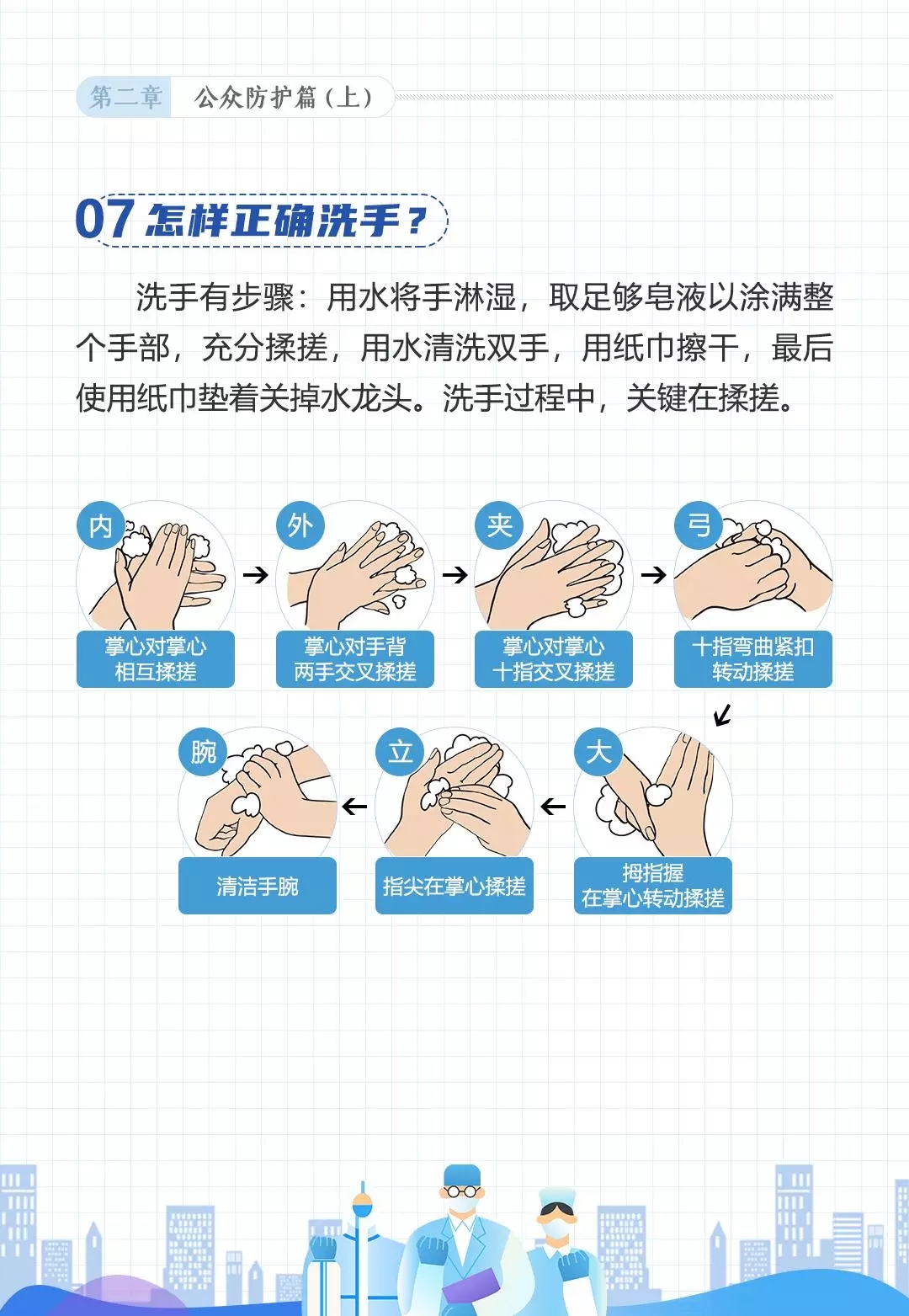 第二章 公众防护篇（上）

07 怎样正确洗手？

洗手有步骤：用水将手淋湿，取足够皂液以涂满整个手部，充分揉搓，用水清洗双手，用纸巾擦干，最后使用纸巾垫着关掉水龙头。洗手过程中，关键在揉搓。

内
掌心对掌心
相互揉搓

外
掌心对手背
两手交叉揉搓

夹
掌心对掌心
十指交叉揉搓

弓
十指弯曲紧扣
转动揉搓

大
拇指握
在掌心转动揉搓

立
指尖在掌心揉搓

腕
清洁手腕